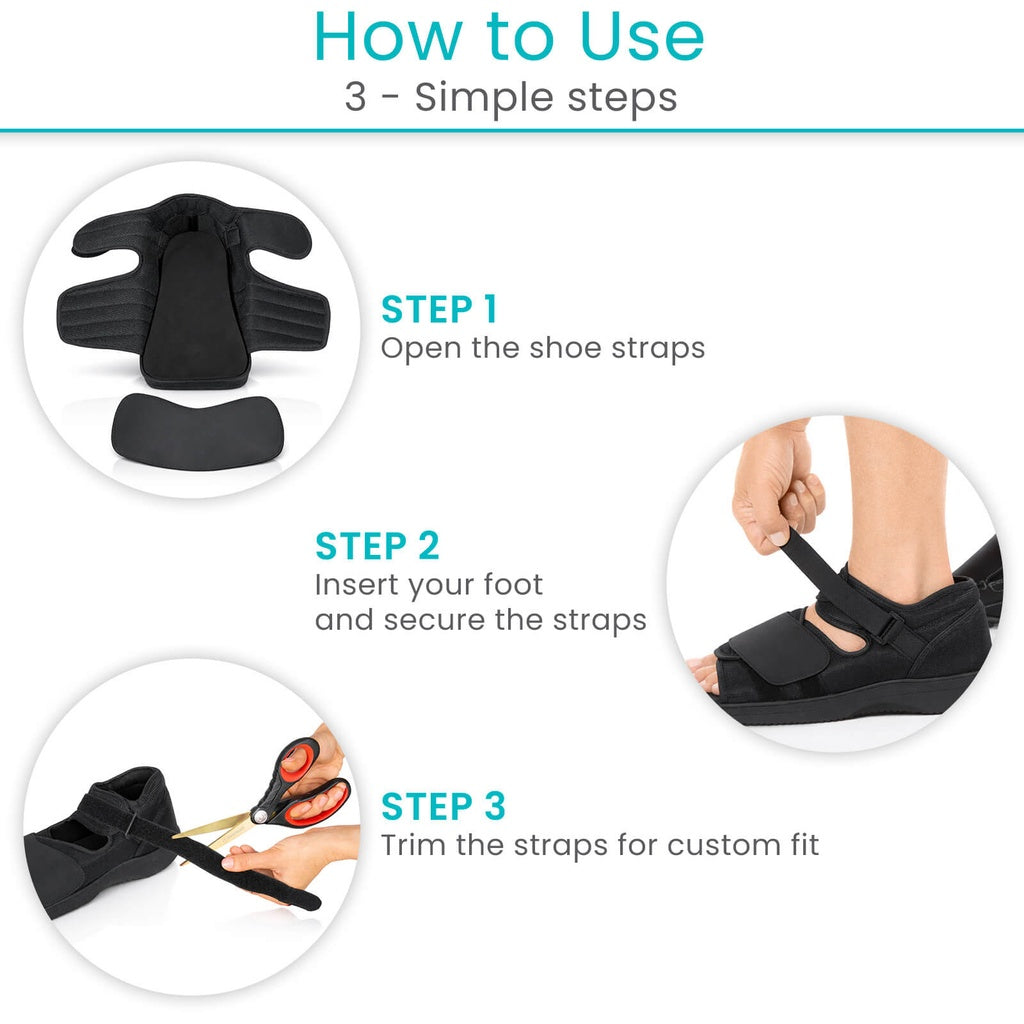 How to Use
3 - Simple steps

STEP 1
Open the shoe straps

STEP 2
Insert your foot and secure the straps

STEP 3
Trim the straps for custom fit